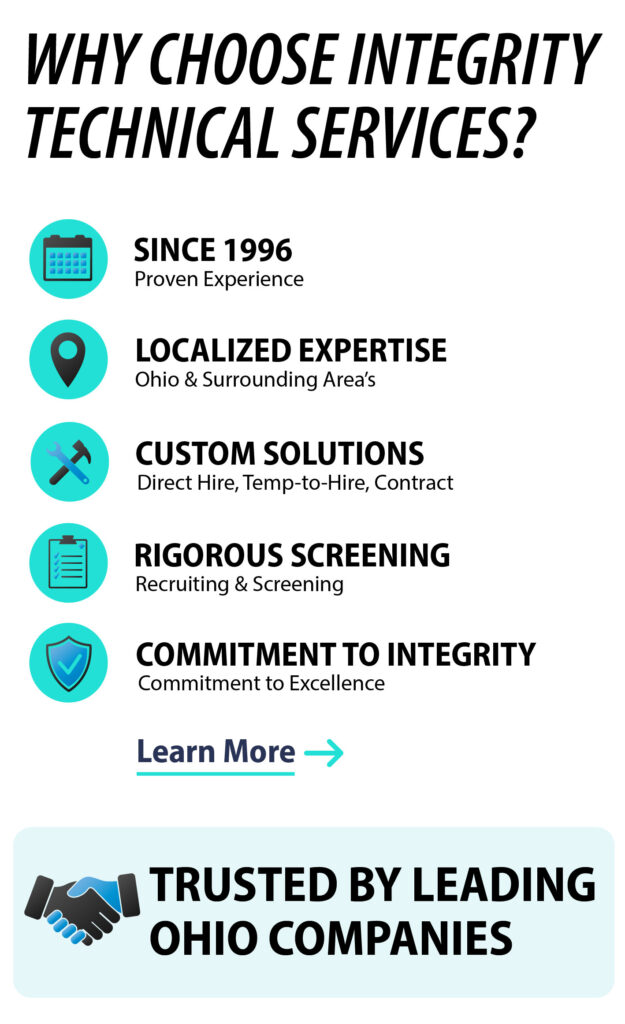 WHY CHOOSE INTEGRITY TECHNICAL SERVICES?

SINCE 1996
Proven Experience

LOCALIZED EXPERTISE
Ohio & Surrounding Area's

CUSTOM SOLUTIONS
Direct Hire, Temp-to-Hire, Contract

RIGOROUS SCREENING
Recruiting & Screening

COMMITMENT TO INTEGRITY
Commitment to Excellence

Learn More →

TRUSTED BY LEADING OHIO COMPANIES